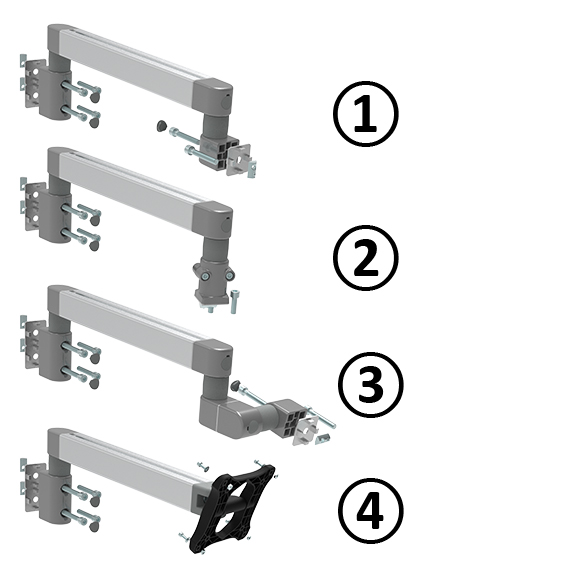 ①

②

③

④